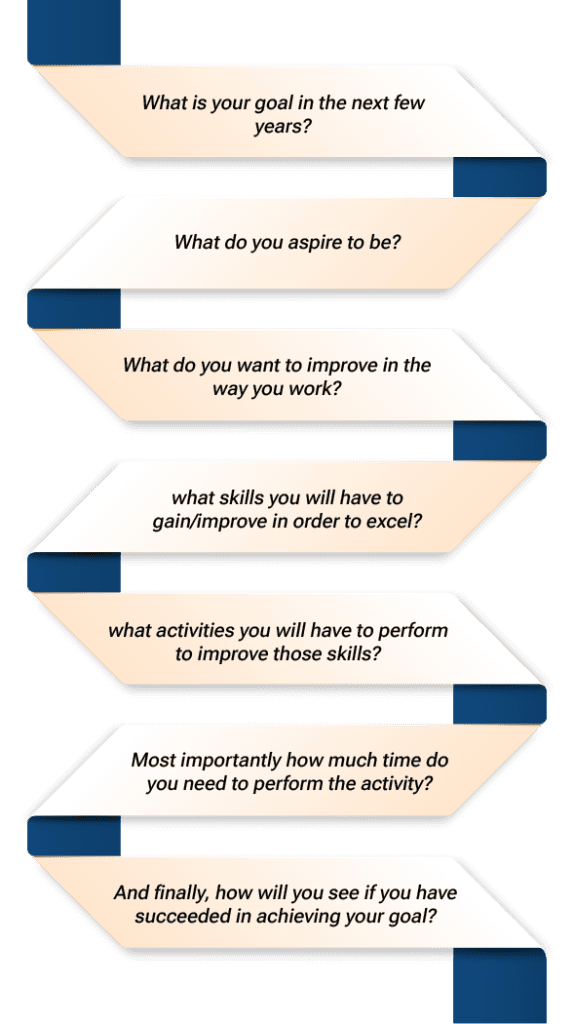 What is your goal in the next few years?

What do you aspire to be?

What do you want to improve in the way you work?

what skills you will have to gain/improve in order to excel?

what activities you will have to perform to improve those skills?

Most importantly how much time do you need to perform the activity?

And finally, how will you see if you have succeeded in achieving your goal?