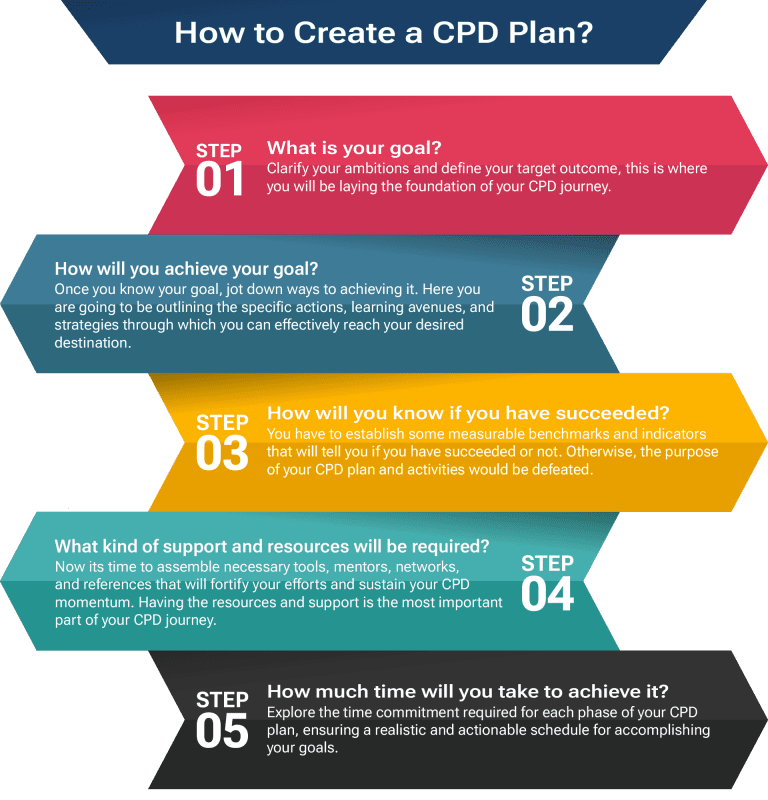 How to Create a CPD Plan?

STEP 01

What is your goal?

Clarify your ambitions and define your target outcome, this is where you will be laying the foundation of your CPD journey.

How will you achieve your goal?

Once you know your goal, jot down ways to achieving it. Here you are going to be outlining the specific actions, learning avenues, and strategies through which you can effectively reach your desired destination.

STEP 02

STEP 03

How will you know if you have succeeded?

You have to establish some measurable benchmarks and indicators that will tell you if you have succeeded or not. Otherwise, the purpose of your CPD plan and activities would be defeated.

What kind of support and resources will be required?

Now its time to assemble necessary tools, mentors, networks, and references that will fortify your efforts and sustain your CPD momentum. Having the resources and support is the most important part of your CPD journey.

STEP 04

STEP 05

How much time will you take to achieve it?

Explore the time commitment required for each phase of your CPD plan, ensuring a realistic and actionable schedule for accomplishing your goals.